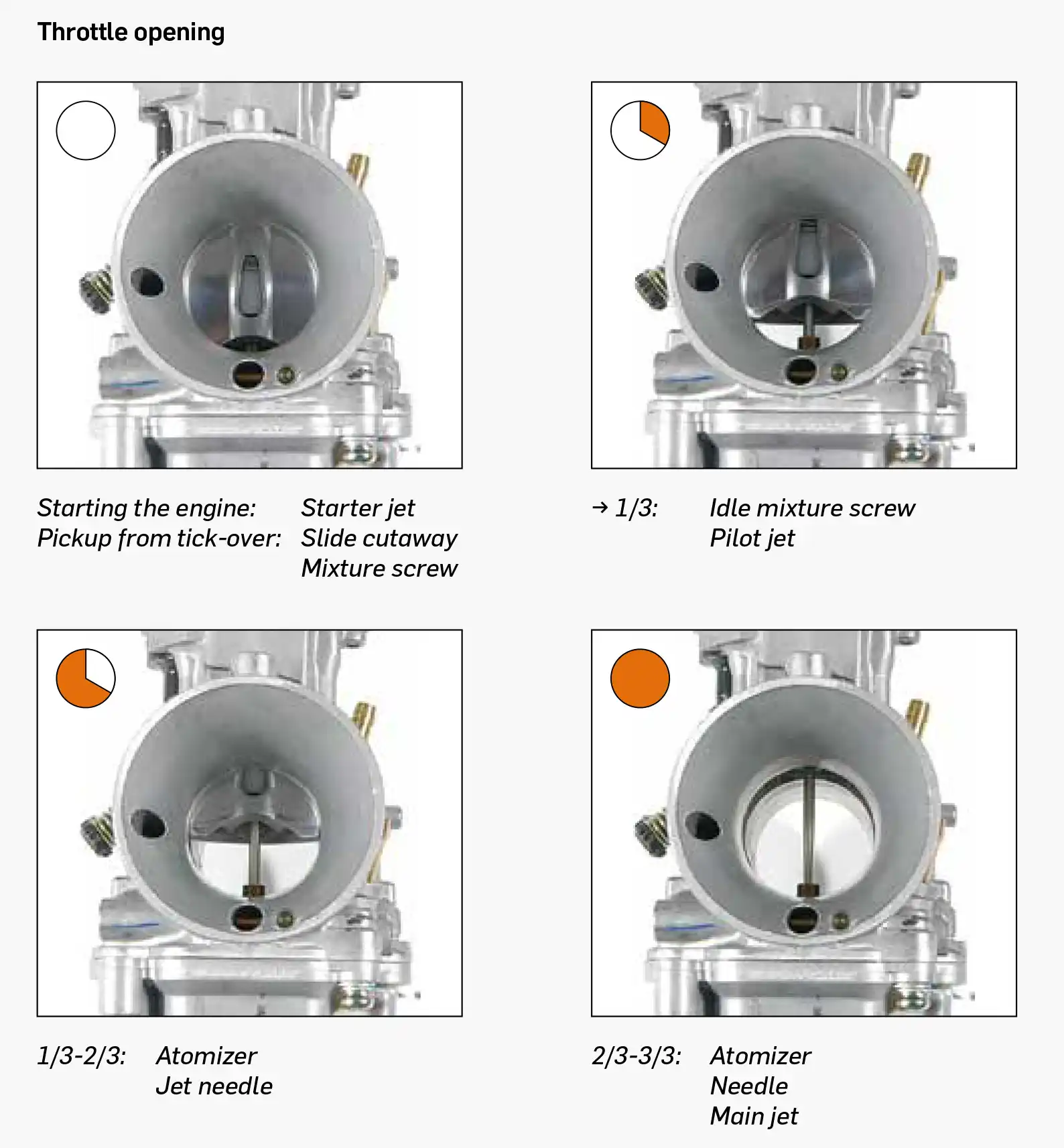 Throttle opening

Starting the engine: Starter jet
Pickup from tick-over: Slide cutaway
Mixture screw

→ 1/3: Idle mixture screw
Pilot jet

1/3-2/3: Atomizer
Jet needle

2/3-3/3: Atomizer
Needle
Main jet