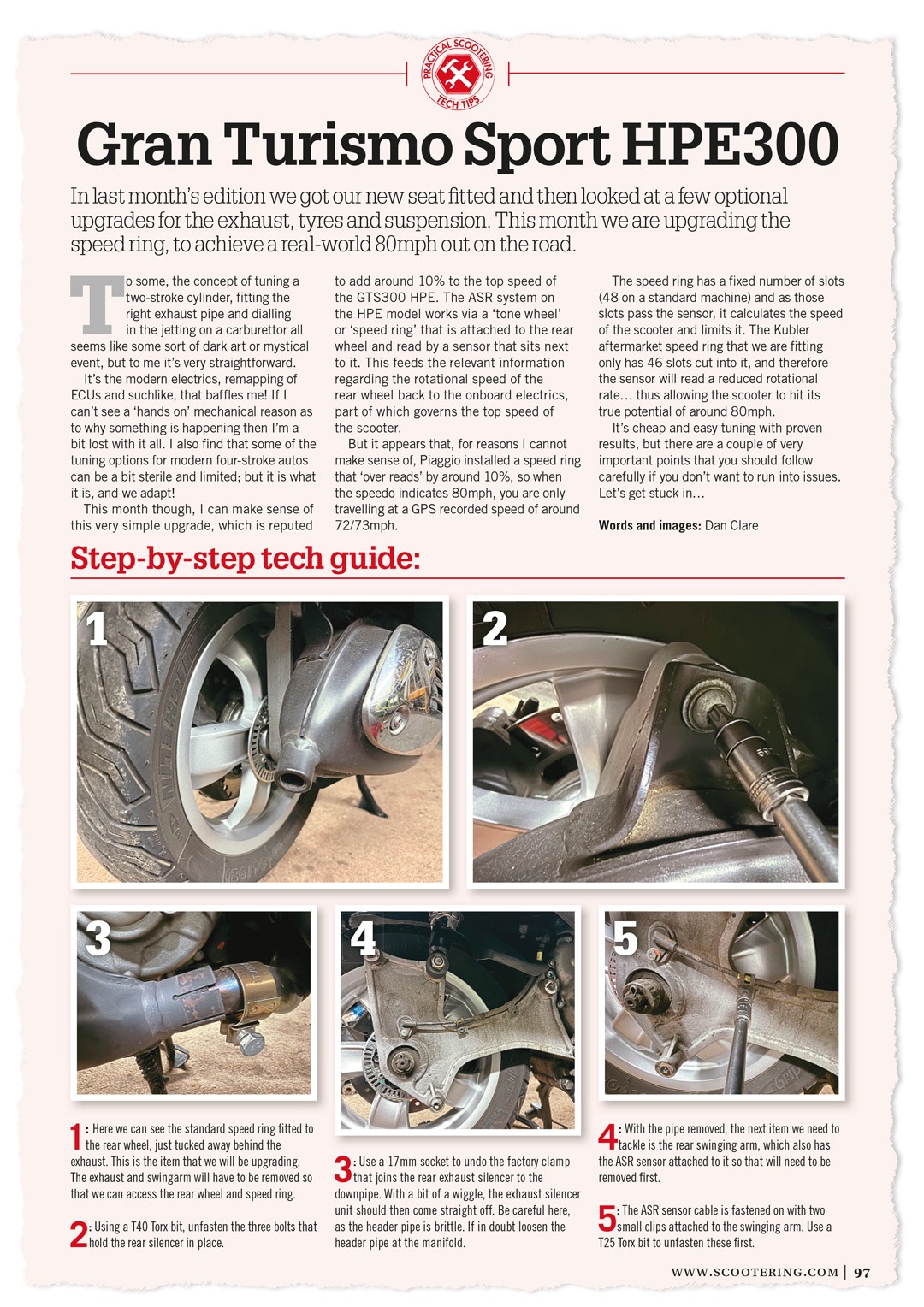 PRACTICAL SCOOTERING TECH TIPS

Gran Turismo Sport HPE300

In last month's edition we got our new seat fitted and then looked at a few optional upgrades for the exhaust, tyres and suspension. This month we are upgrading the speed ring, to achieve a real-world 80mph out on the road.

To some, the concept of tuning a two-stroke cylinder, fitting the right exhaust pipe and dialling in the jetting on a carburettor all seems like some sort of dark art or mystical event, but to me it's very straightforward.

It's the modern electrics, remapping of ECUs and suchlike, that baffles me! If I can't see a 'hands on' mechanical reason as to why something is happening then I'm a bit lost with it all. I also find that some of the tuning options for modern four-stroke autos can be a bit sterile and limited; but it is what it is, and we adapt!

This month though, I can make sense of this very simple upgrade, which is reputed to add around 10% to the top speed of the GTS300 HPE. The ASR system on the HPE model works via a 'tone wheel' or 'speed ring' that is attached to the rear wheel and read by a sensor that sits next to it. This feeds the relevant information regarding the rotational speed of the rear wheel back to the onboard electrics, part of which governs the top speed of the scooter.

But it appears that, for reasons I cannot make sense of, Piaggio installed a speed ring that 'over reads' by around 10%, so when the speedo indicates 80mph, you are only travelling at a GPS recorded speed of around 72/73mph.

The speed ring has a fixed number of slots (48 on a standard machine) and as those slots pass the sensor, it calculates the speed of the scooter and limits it. The Kubler aftermarket speed ring that we are fitting only has 46 slots cut into it, and therefore the sensor will read a reduced rotational rate… thus allowing the scooter to hit its true potential of around 80mph.

It's cheap and easy tuning with proven results, but there are a couple of very important points that you should follow carefully if you don't want to run into issues. Let's get stuck in…

Words and images: Dan Clare

Step-by-step tech guide:

1

2

3

4

5

1: Here we can see the standard speed ring fitted to the rear wheel, just tucked away behind the exhaust. This is the item that we will be upgrading. The exhaust and swingarm will have to be removed so that we can access the rear wheel and speed ring.

2: Using a T40 Torx bit, unfasten the three bolts that hold the rear silencer in place.

3: Use a 17mm socket to undo the factory clamp that joins the rear exhaust silencer to the downpipe. With a bit of a wiggle, the exhaust silencer unit should then come straight off. Be careful here, as the header pipe is brittle. If in doubt loosen the header pipe at the manifold.

4: With the pipe removed, the next item we need to tackle is the rear swinging arm, which also has the ASR sensor attached to it so that will need to be removed first.

5: The ASR sensor cable is fastened on with two small clips attached to the swinging arm. Use a T25 Torx bit to unfasten these first.

WWW.SCOOTERING.COM | 97