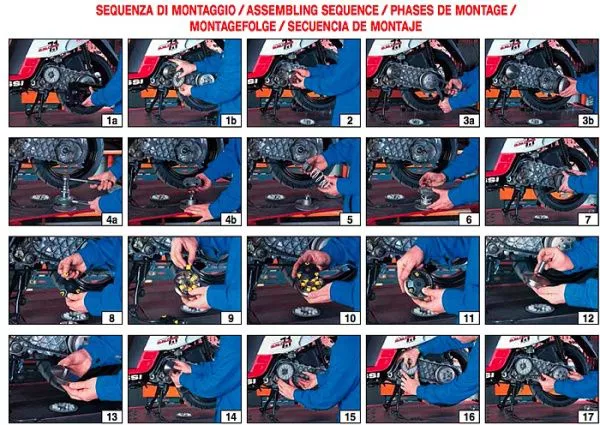 SEQUENZA DI MONTAGGIO / ASSEMBLING SEQUENCE / PHASES DE MONTAGE / MONTAGEFOLGE / SECUENCIA DE MONTAJE

1a

1b

2

3a

3b

4a

4b

5

6

7

8

9

10

11

12

13

14

15

16

17