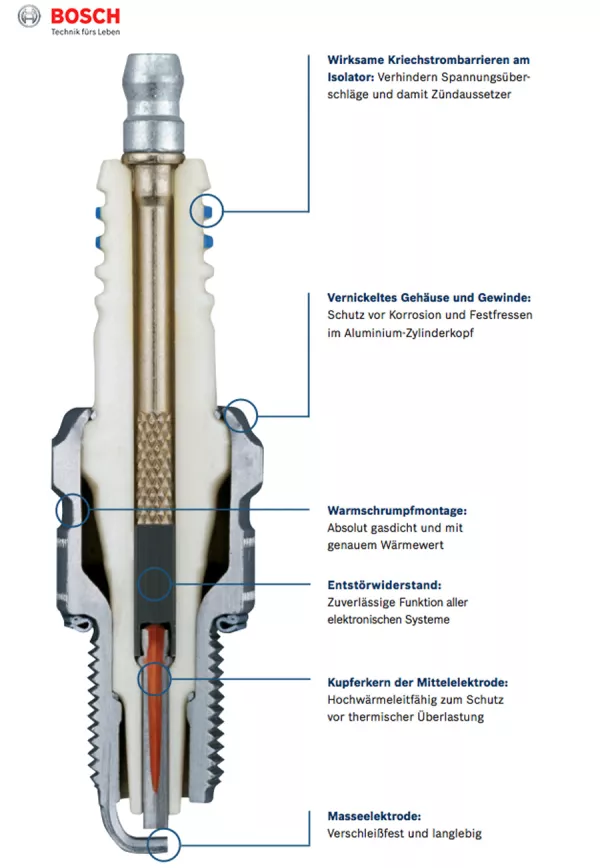 BOSCH
Technik fürs Leben

Wirksame Kriechstrombarrieren am Isolator: Verhindern Spannungsüberschläge und damit Zündaussetzer

Vernickeltes Gehäuse und Gewinde: Schutz vor Korrosion und Festfressen im Aluminium-Zylinderkopf

Warmschrumpfmontage: Absolut gasdicht und mit genauem Wärmewert

Entstörwiderstand: Zuverlässige Funktion aller elektronischen Systeme

Kupferkern der Mittelelektrode: Hochwärmeleitfähig zum Schutz vor thermischer Überlastung

Masseelektrode: Verschleißfest und langlebig