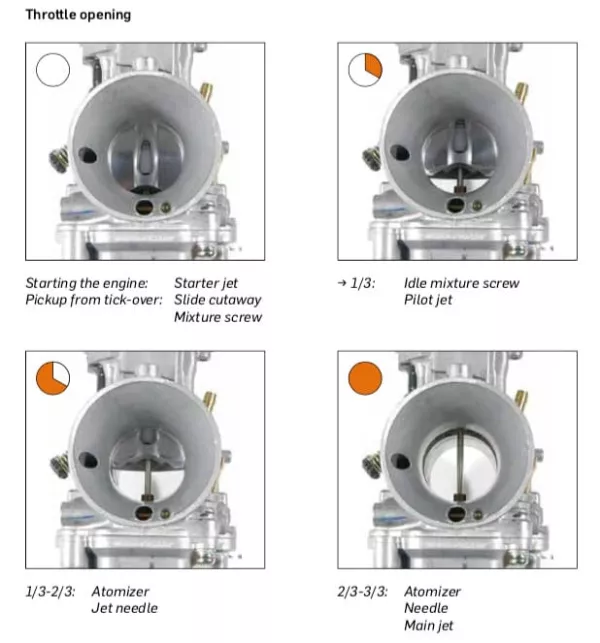 Throttle opening

Starting the engine: Starter jet
Pickup from tick-over: Slide cutaway
Mixture screw

→ 1/3: Idle mixture screw
Pilot jet

1/3-2/3: Atomizer
Jet needle

2/3-3/3: Atomizer
Needle
Main jet