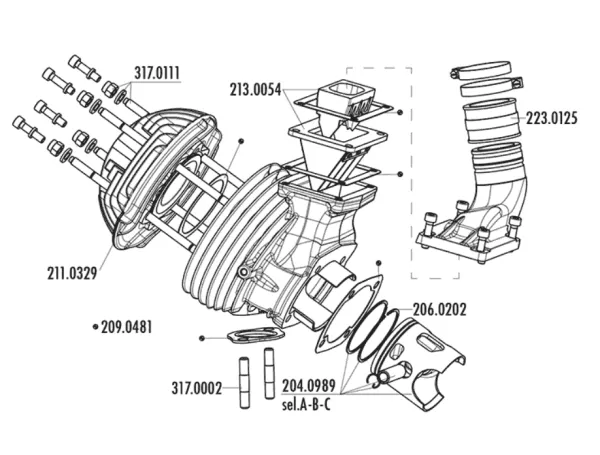 317.0111
213.0054
223.0125
211.0329
206.0202
• 209.0481
317.0002
204.0989
sel.A-B-C